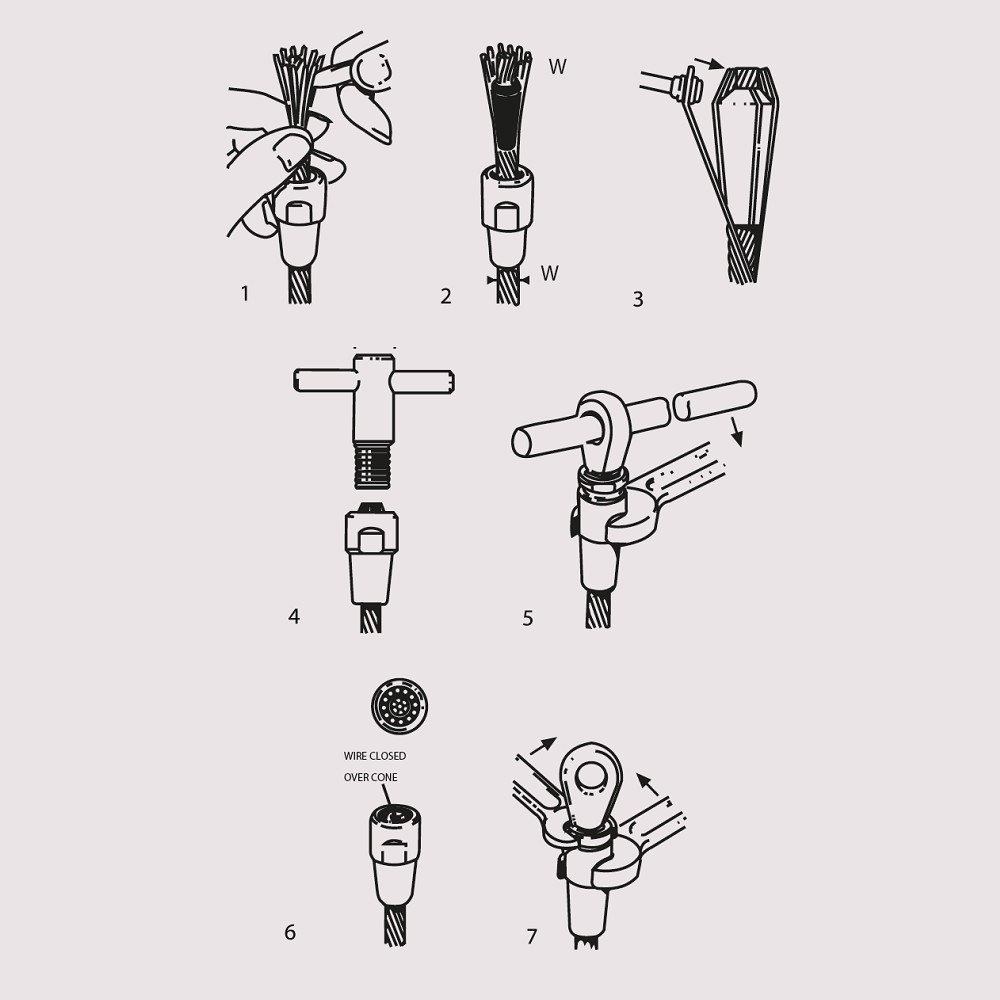 1

W

W

2

3

4

5

WIRE CLOSED
OVER CONE

6

7