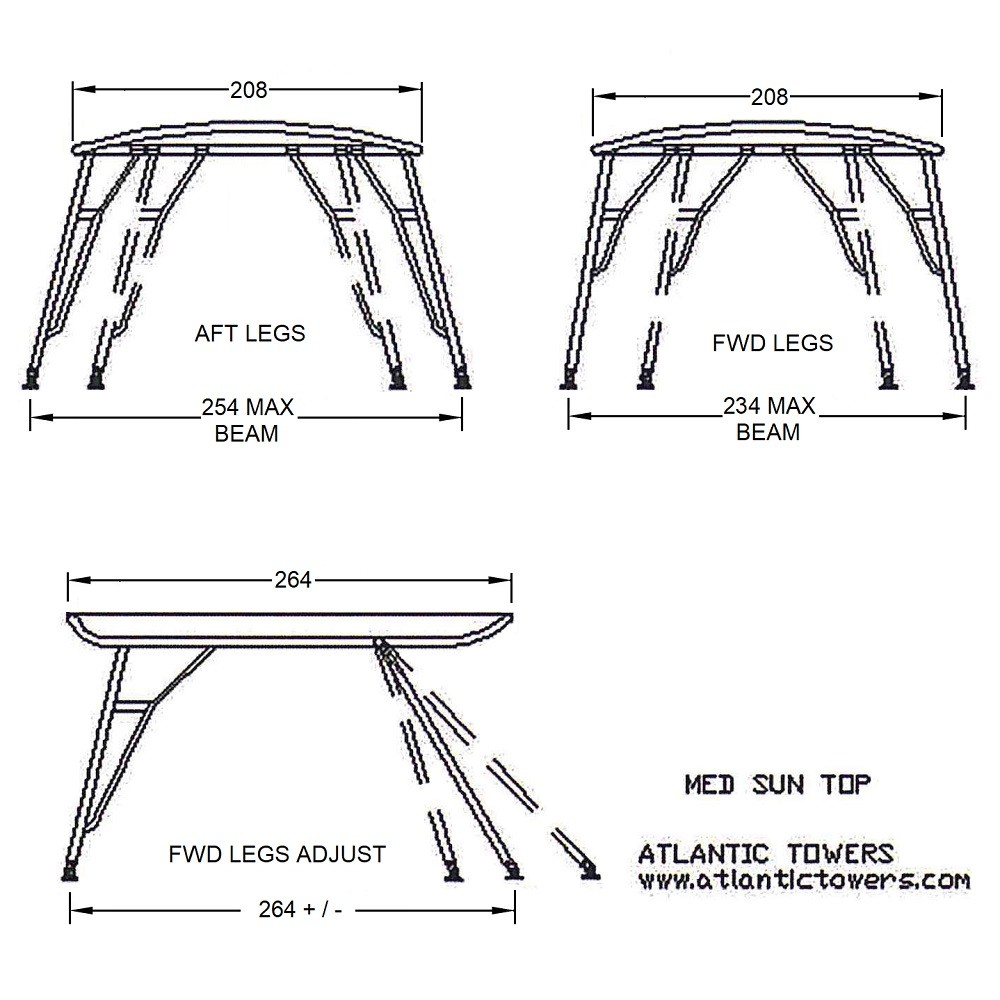 208

AFT LEGS

254 MAX BEAM

208

FWD LEGS

234 MAX BEAM

264

FWD LEGS ADJUST

264 + / -

MED SUN TOP

ATLANTIC TOWERS
www.atlantictowers.com