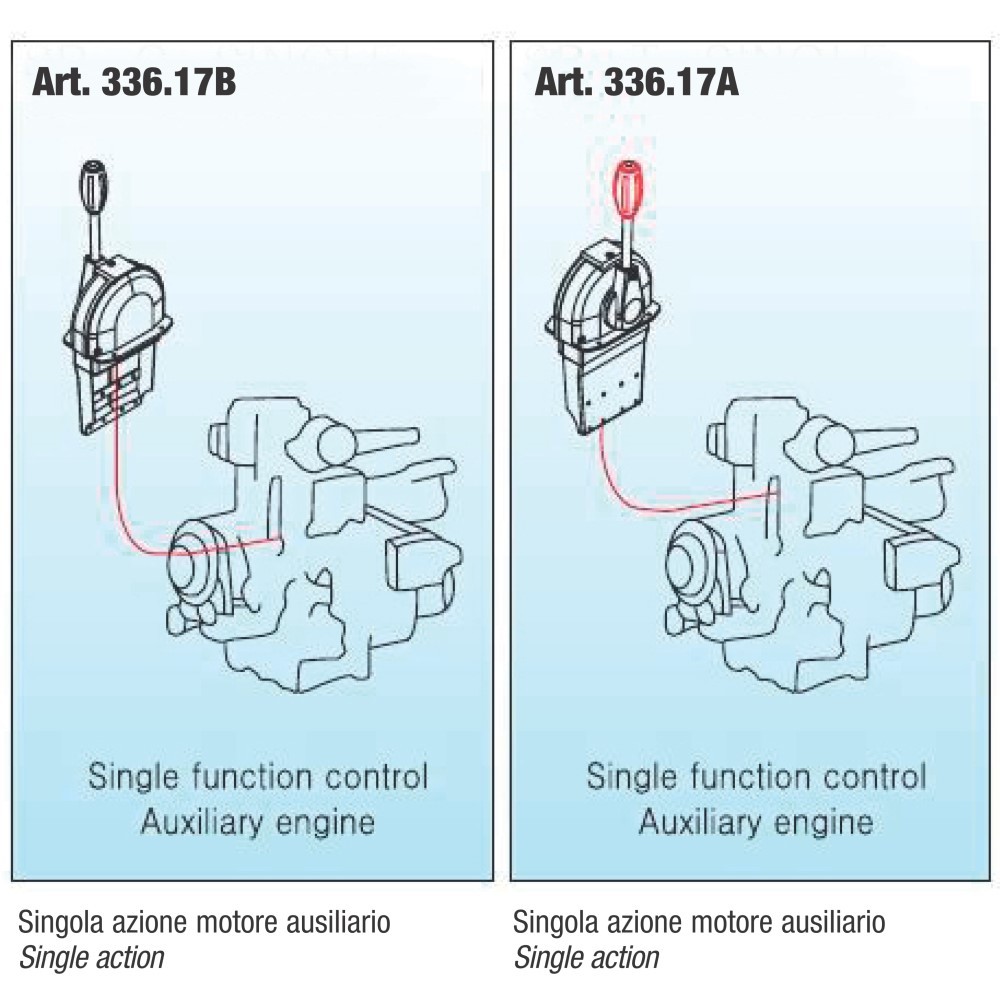 Art. 336.17B

Single function control
Auxiliary engine

Singola azione motore ausiliario
Single action

Art. 336.17A

Single function control
Auxiliary engine

Singola azione motore ausiliario
Single action